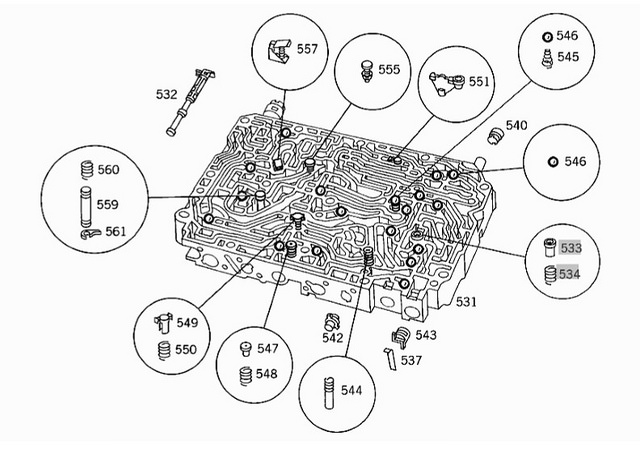 557
555
551
546
545
532
540
546
560
559
561
533
534
531
549
550
547
548
542
543
537
544